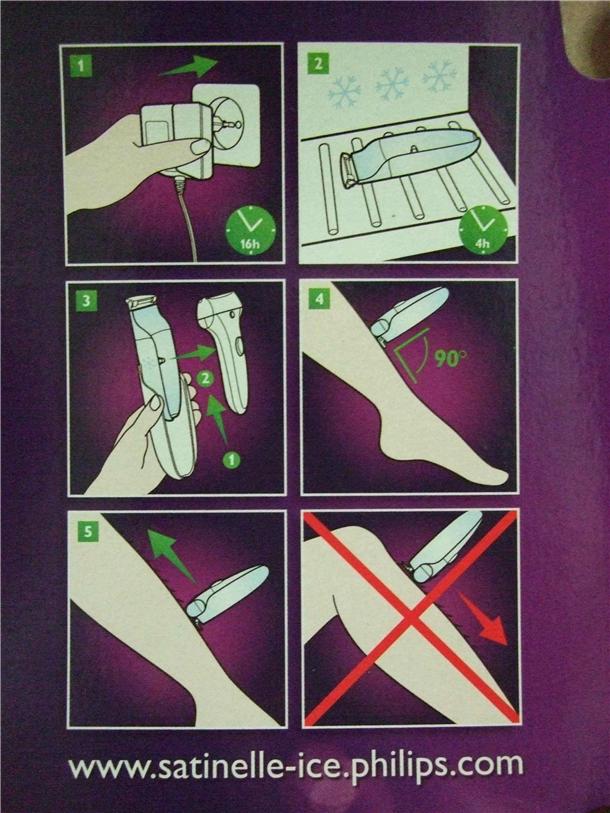 1

16h

2

4h

3

2

1

4

90°

5

www.satinelle-ice.philips.com