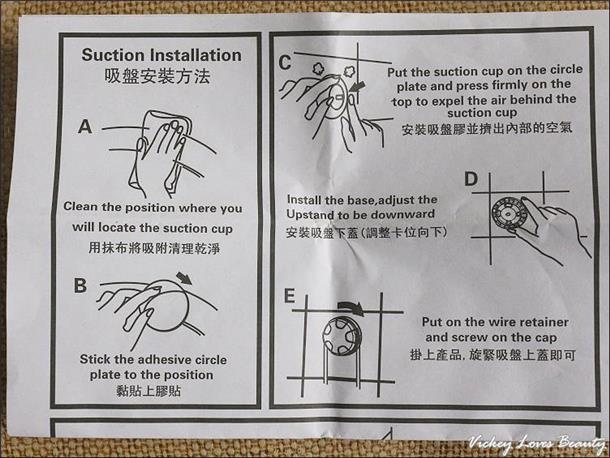 Suction Installation
吸盤安裝方法

A

Clean the position where you will locate the suction cup
用抹布將吸附清理乾淨

B

Stick the adhesive circle plate to the position
黏貼上膠貼

C

Put the suction cup on the circle plate and press firmly on the top to expel the air behind the suction cup
安裝吸盤膠並擠出內部的空氣

D

Install the base,adjust the Upstand to be downward
安裝吸盤下蓋(調整卡位向下)

E

Put on the wire retainer and screw on the cap
掛上產品, 旋緊吸盤上蓋即可

Vickey Loves Beauty