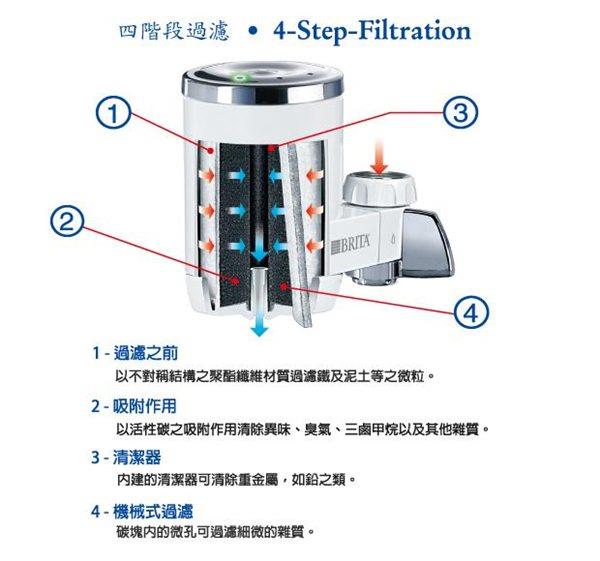 四階段過濾 • 4-Step-Filtration

1

3

2

BRITA

4

1 - 過濾之前

以不對稱結構之聚酯纖維材質過濾鐵及泥土等之微粒。

2 - 吸附作用

以活性碳之吸附作用清除異味、臭氣、三鹵甲烷以及其他雜質。

3 - 清潔器

內建的清潔器可清除重金屬，如鉛之類。

4 - 機械式過濾

碳塊內的微孔可過濾細微的雜質。